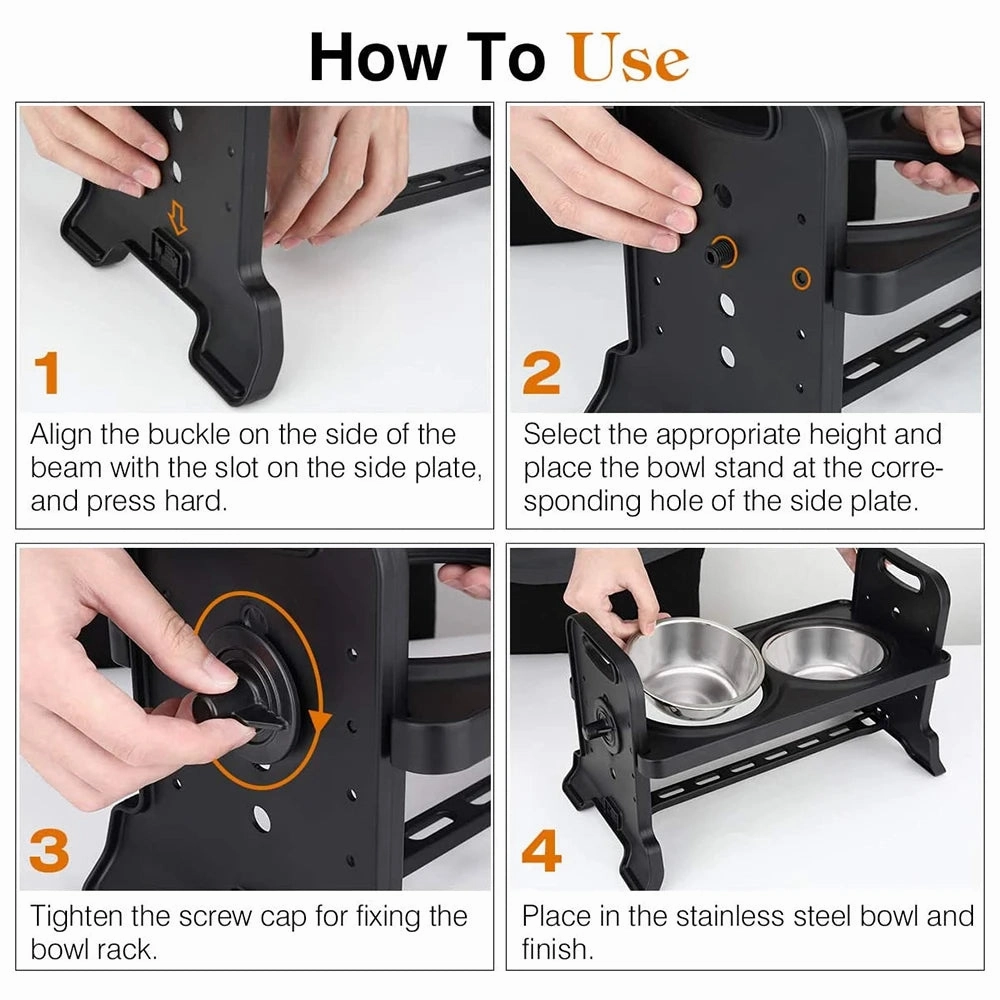 How To Use

1

Align the buckle on the side of the beam with the slot on the side plate, and press hard.

2

Select the appropriate height and place the bowl stand at the corresponding hole of the side plate.

3

Tighten the screw cap for fixing the bowl rack.

4

Place in the stainless steel bowl and finish.